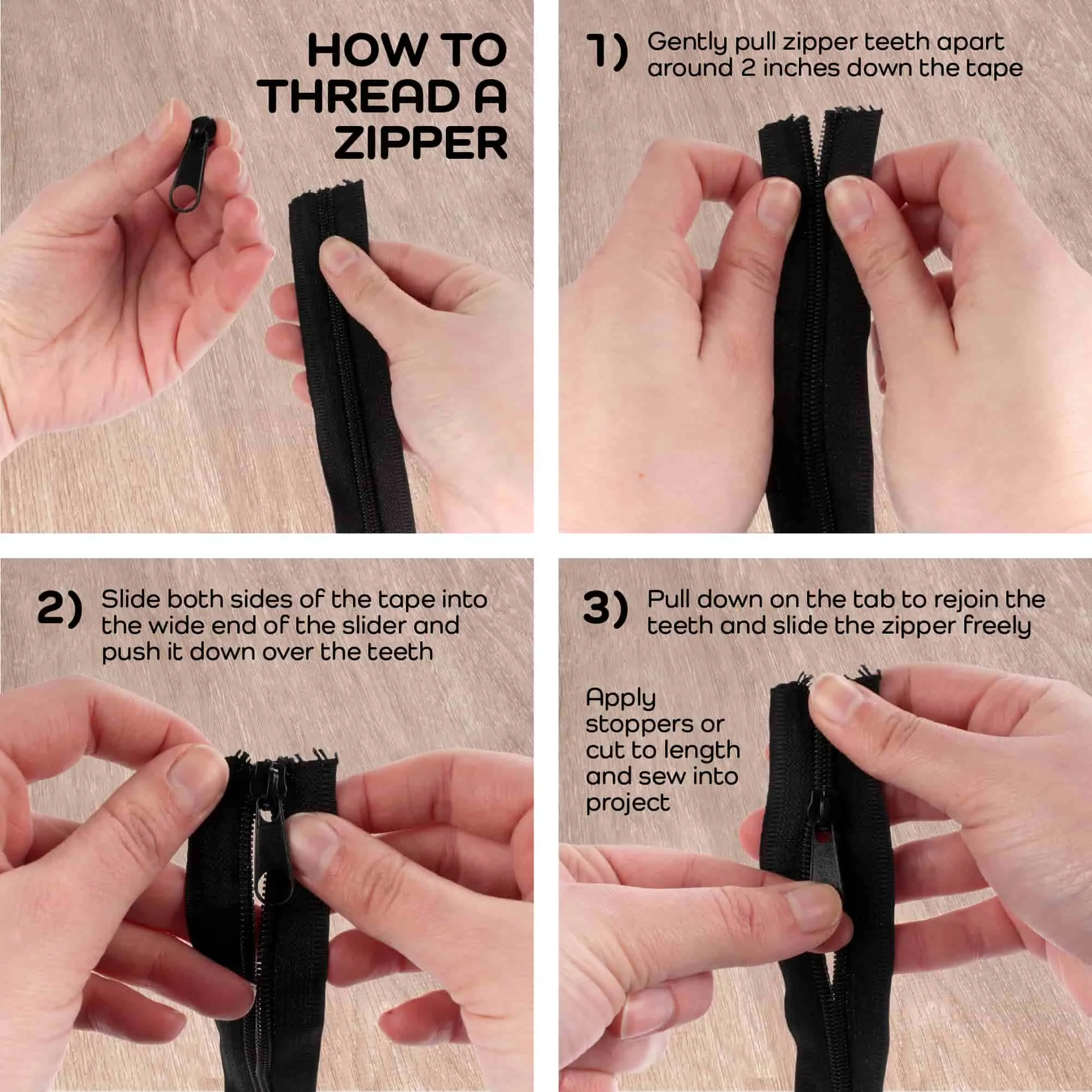 HOW TO THREAD A ZIPPER

1) Gently pull zipper teeth apart around 2 inches down the tape

2) Slide both sides of the tape into the wide end of the slider and push it down over the teeth

3) Pull down on the tab to rejoin the teeth and slide the zipper freely

Apply stoppers or cut to length and sew into project